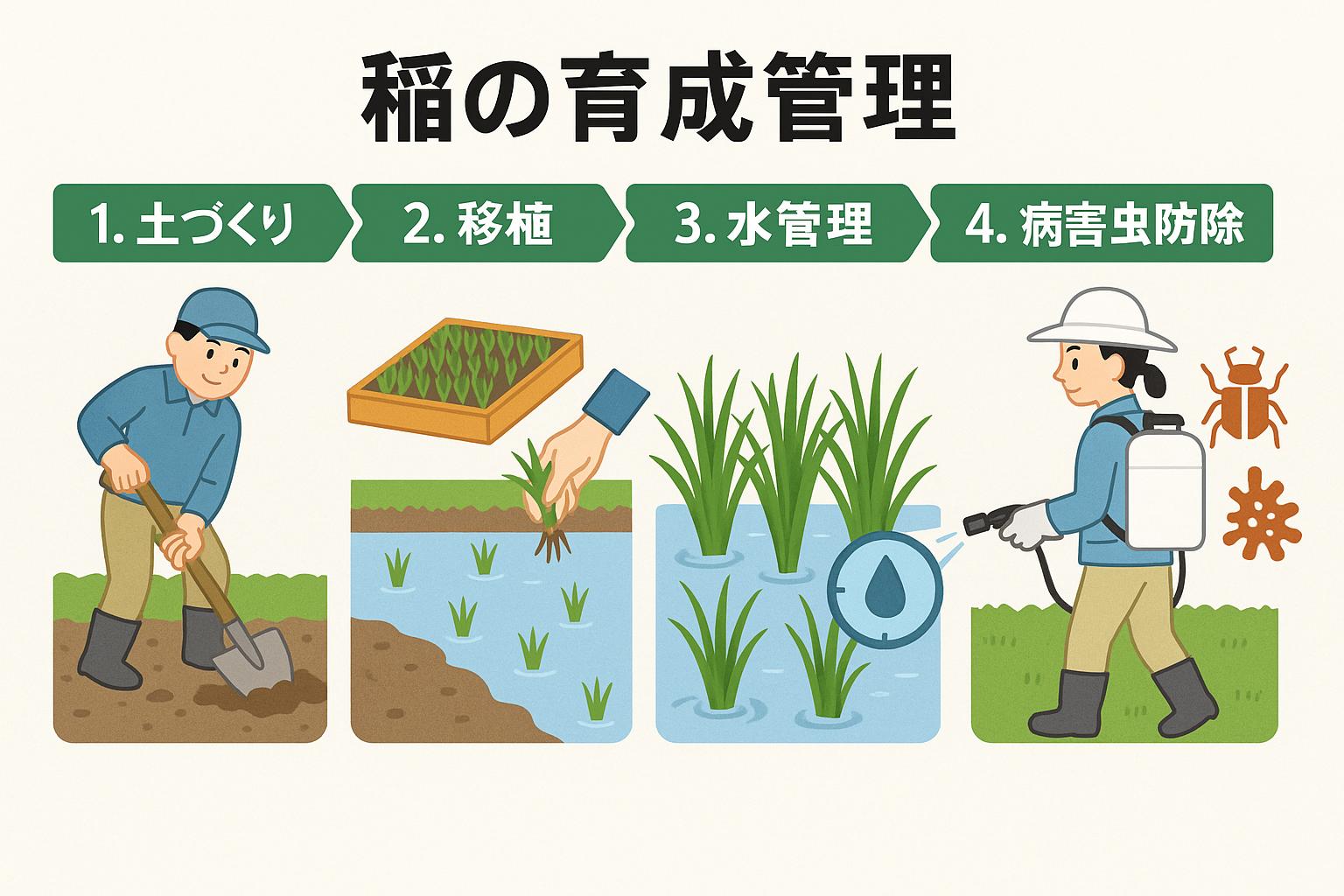 稲の育成管理

1. 土づくり
2. 移植
3. 水管理
4. 病害虫防除