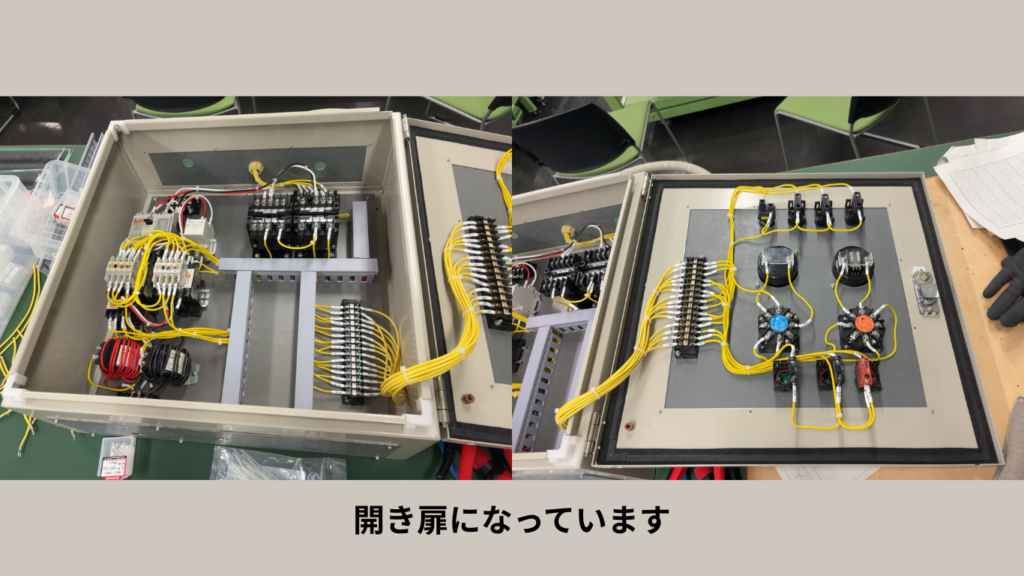 開き扉になっています